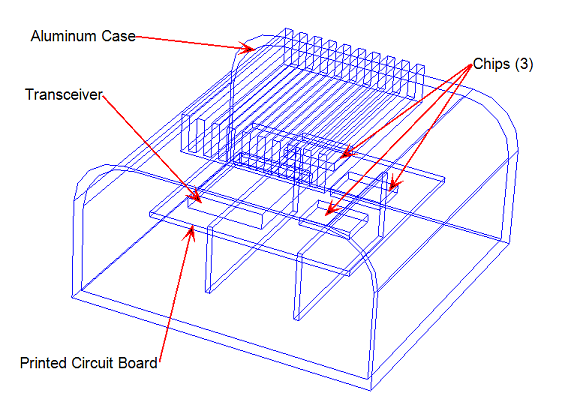 Aluminum Case

Chips (3)

Transceiver

Printed Circuit Board