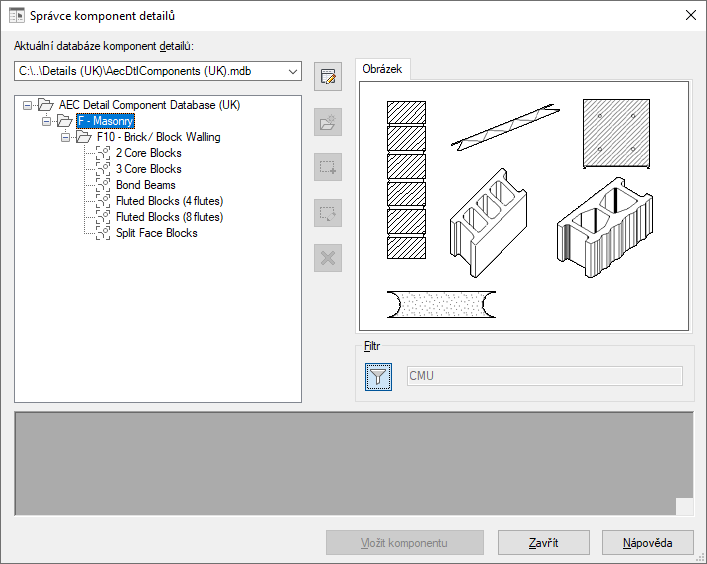 Správce komponent detailů

Aktuální databáze komponent detailů:

C:\..\Details (UK)\AecDtlComponents (UK).mdb

AEC Detail Component Database (UK)
F - Masonry
F10 - Brick/ Block Walling
2 Core Blocks
3 Core Blocks
Bond Beams
Fluted Blocks (4 flutes)
Fluted Blocks (8 flutes)
Split Face Blocks

Obrázek

Filtr

CMU

Vložit komponentu

Zavřít

Nápověda