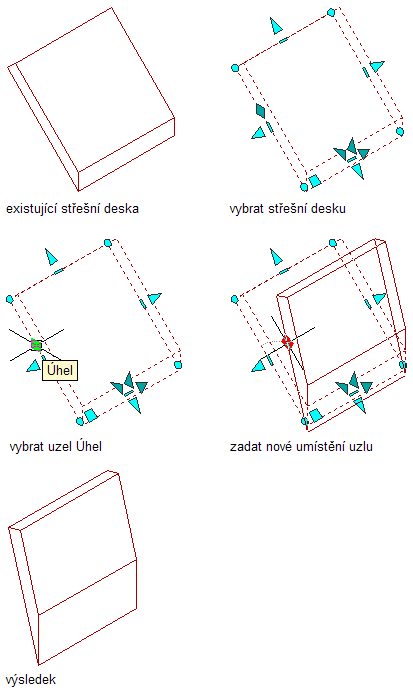 existující střešní deska

vybrat střešní desku

Úhel

vybrat uzel Úhel

zadat nové umístění uzlu

výsledek