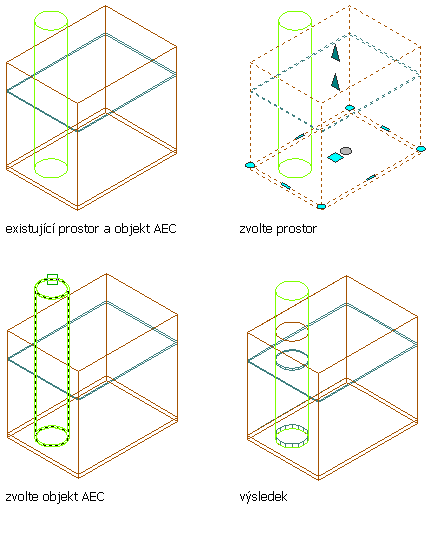 existující prostor a objekt AEC

zvolte prostor

zvolte objekt AEC

výsledek