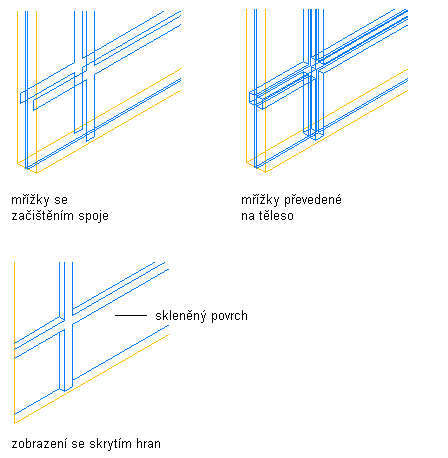 mřížky se začištěním spoje

mřížky převedené na těleso

skleněný povrch

zobrazení se skrytím hran