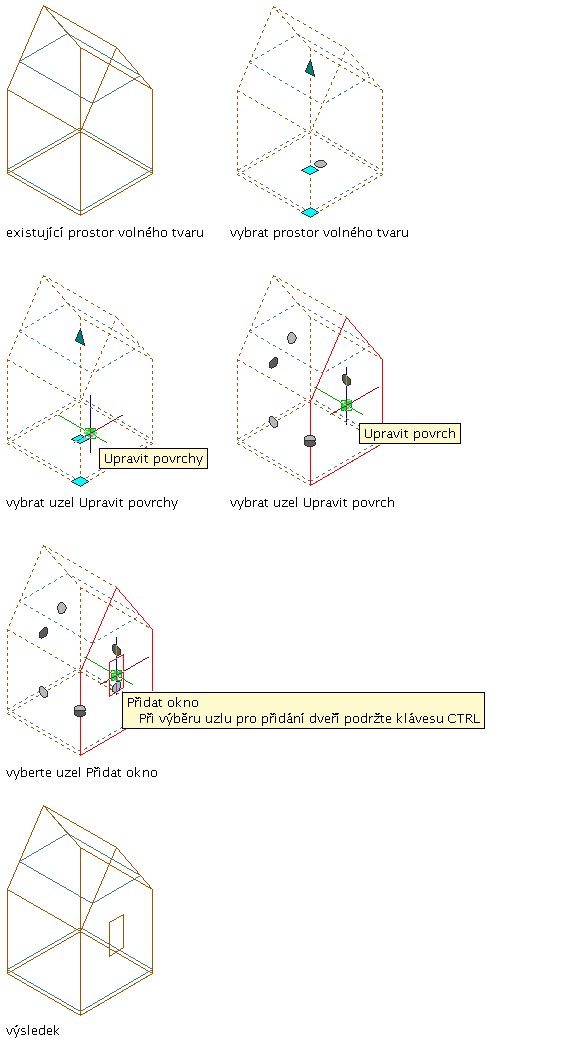 existující prostor volného tvaru

vybrat prostor volného tvaru

Upravit povrchy

vybrat uzel Upravit povrchy

Upravit povrch

vybrat uzel Upravit povrch

Přidat okno
Při výběru uzlu pro přidání dveří podržte klávesu CTRL

vyberte uzel Přidat okno

výsledek