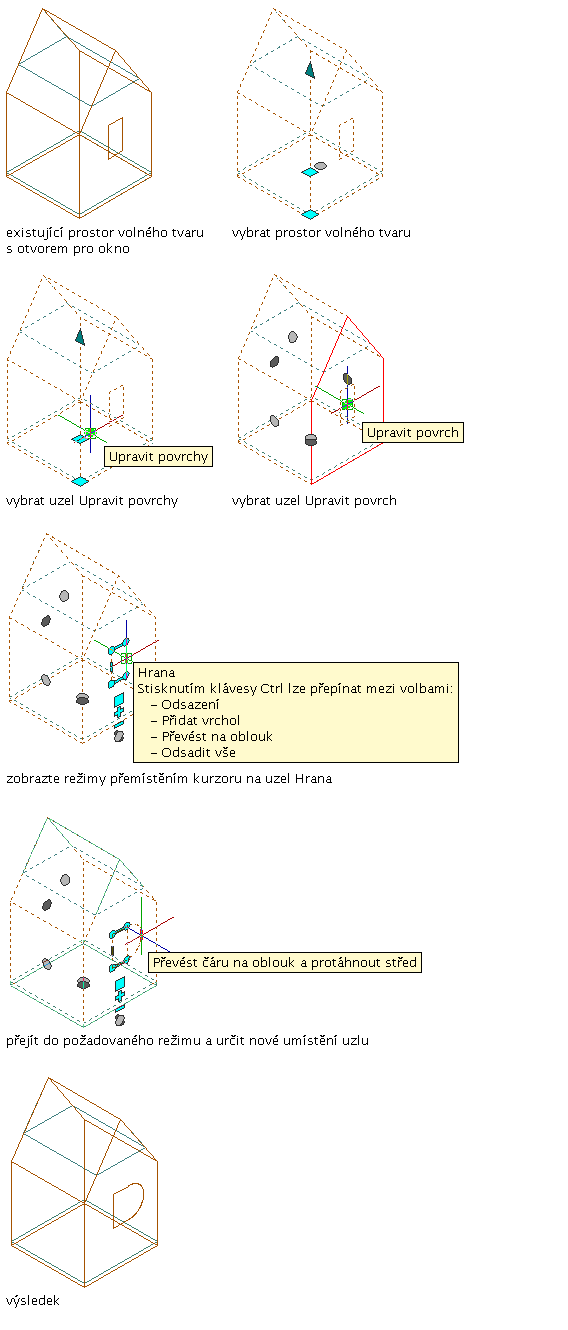 existující prostor volného tvaru s otvorem pro okno

vybrat prostor volného tvaru

Upravit povrchy

vybrat uzel Upravit povrchy

Upravit povrch

vybrat uzel Upravit povrch

Hrana
Stisknutím klávesy Ctrl lze přepínat mezi volbami:
– Odsazení
– Přidat vrchol
– Převést na oblouk
– Odsadit vše

zobrazte režimy přemístěním kurzoru na uzel Hrana

Převést čáru na oblouk a protáhnout střed

přejít do požadovaného režimu a určit nové umístění uzlu

výsledek