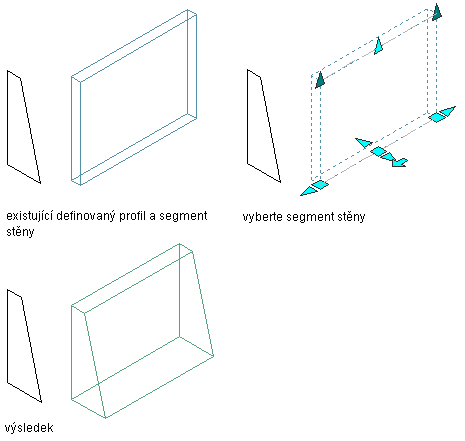 existující definovaný profil a segment stěny

vyberte segment stěny

výsledek