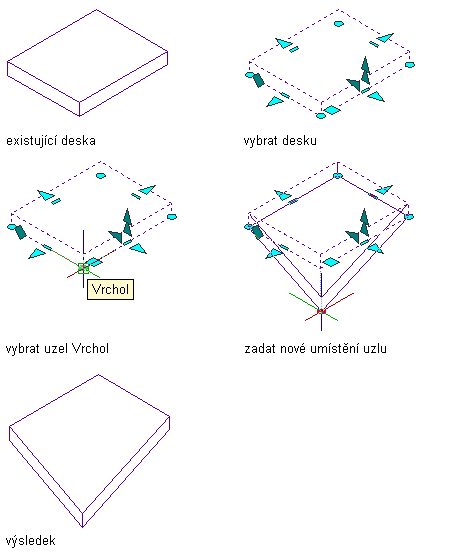 existující deska

vybrat desku

Vrchol

vybrat uzel Vrchol

zadat nové umístění uzlu

výsledek