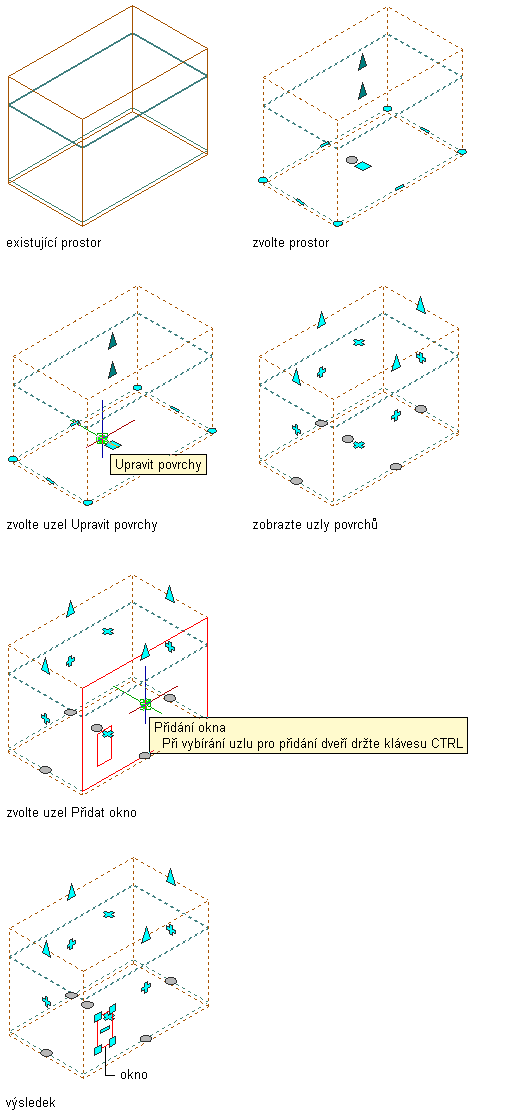 existující prostor

zvolte prostor

Upravit povrchy

zvolte uzel Upravit povrchy

zobrazte uzly povrchů

Přidání okna
Při vybírání uzlu pro přidání dveří držte klávesu CTRL

zvolte uzel Přidat okno

okno

výsledek