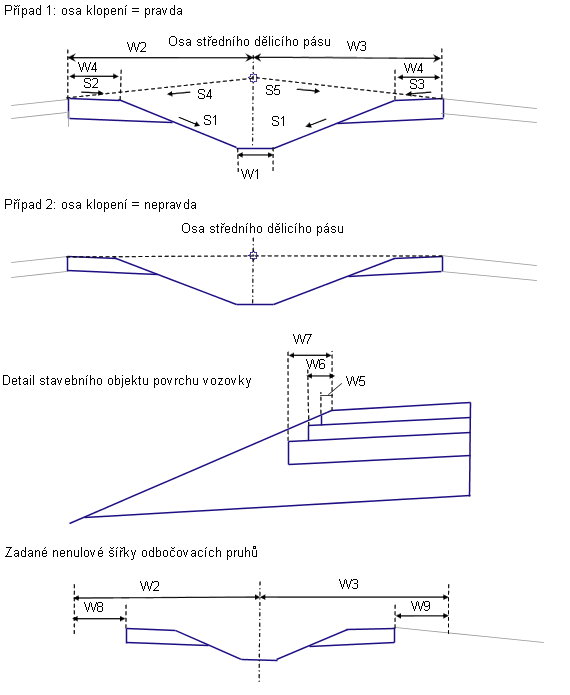 Případ 1: osa klopení = pravda

W2

Osa středního dělicího pásu

W3

W4

W4

S2

S4

S5

S3

S1

S1

W1

Případ 2: osa klopení = nepravda

Osa středního dělicího pásu

W7

W6

W5

Detail stavebního objektu povrchu vozovky

Zadané nenulové šířky odbočovacích pruhů

W2

W3

W8

W9