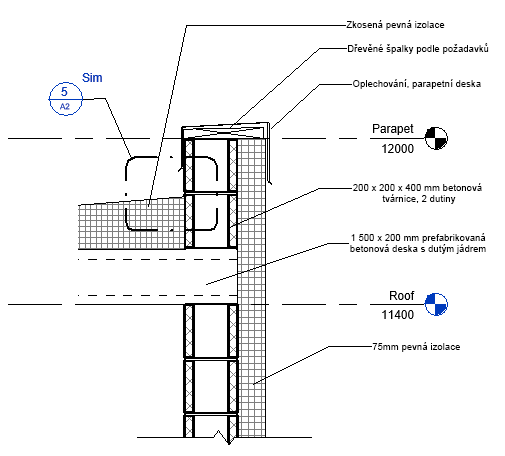 Zkosená pevná izolace

Dřevěné špalky podle požadavků

Sim

5

A2

Oplechování, parapetní deska

Parapet
12000

200 x 200 x 400 mm betonová tvárnice, 2 dutiny

1 500 x 200 mm prefabrikovaná betonová deska s dutým jádrem

Roof
11400

75mm pevná izolace