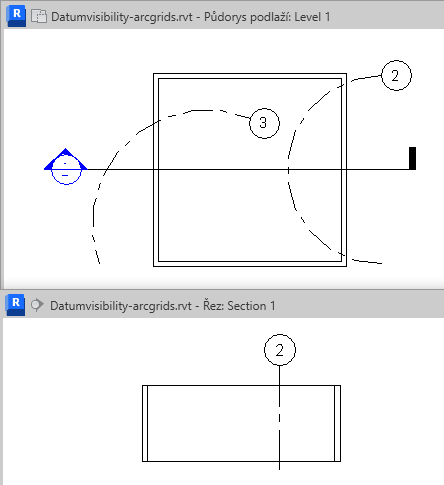 R Datumvisibility-arcgrids.rvt - Půdorys podlaží: Level 1

2

3

-
-

R Datumvisibility-arcgrids.rvt - Řez: Section 1

2