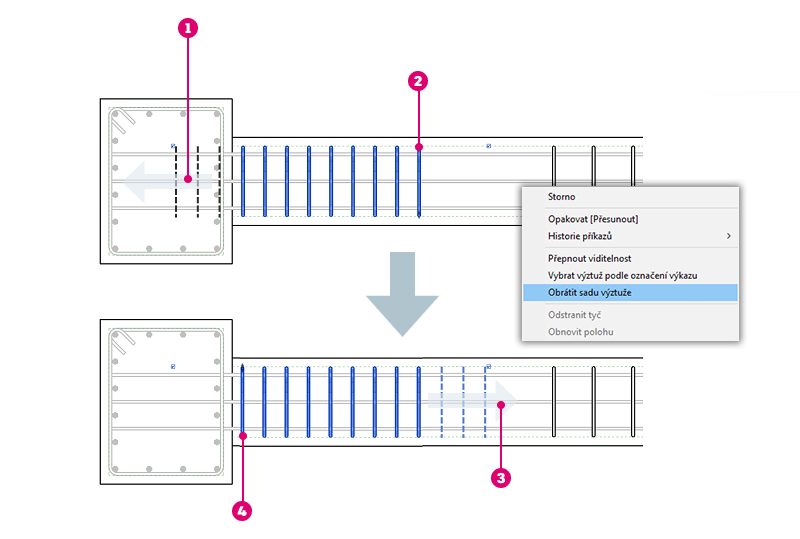 1
2
Storno
Opakovat [Přesunout]
Historie příkazů
Přepnout viditelnost
Vybrat výztuž podle označení výkazu
Obrátit sadu výztuže
Odstranit tyč
Obnovit polohu
3
4