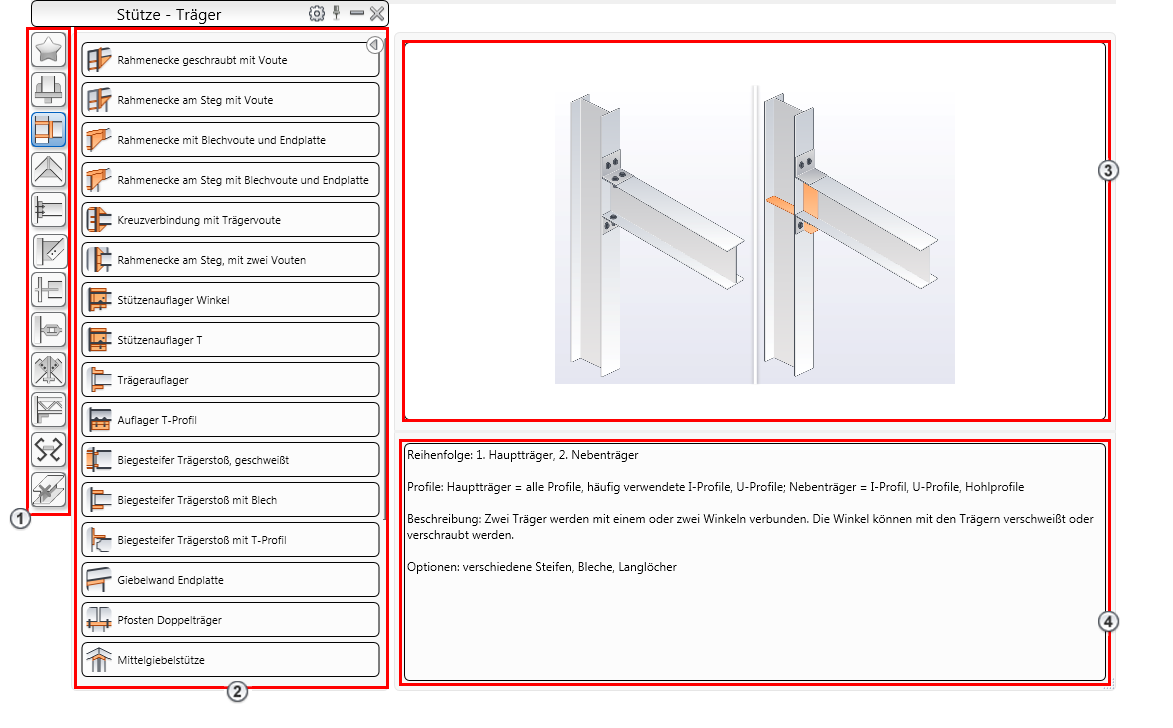 Stütze - Träger

Rahmenecke geschraubt mit Voute

Rahmenecke am Steg mit Voute

Rahmenecke mit Blechvoute und Endplatte

Rahmenecke am Steg mit Blechvoute und Endplatte

Kreuzverbindung mit Trägervoute

Rahmenecke am Steg, mit zwei Vouten

Stützenauflager Winkel

Stützenauflager T

Trägerauflager

Auflager T-Profil

Biegesteifer Trägerstoß, geschweißt

Biegesteifer Trägerstoß mit Blech

Biegesteifer Trägerstoß mit T-Profil

Giebelwand Endplatte

Pfosten Doppelträger

Mittelgiebelstütze

1

2

3

Reihenfolge: 1. Hauptträger, 2. Nebenträger

Profile: Hauptträger = alle Profile, häufig verwendete I-Profile, U-Profile; Nebenträger = I-Profil, U-Profile, Hohlprofile

Beschreibung: Zwei Träger werden mit einem oder zwei Winkeln verbunden. Die Winkel können mit den Trägern verschweißt oder verschraubt werden.

Optionen: verschiedene Steifen, Bleche, Langlöcher

4