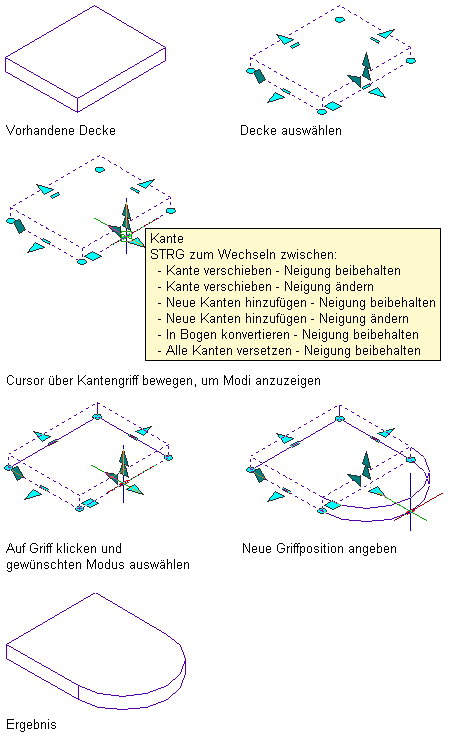 Vorhandene Decke

Decke auswählen

Kante
STRG zum Wechseln zwischen:
- Kante verschieben - Neigung beibehalten
- Kante verschieben - Neigung ändern
- Neue Kanten hinzufügen - Neigung beibehalten
- Neue Kanten hinzufügen - Neigung ändern
- In Bogen konvertieren - Neigung beibehalten
- Alle Kanten versetzen - Neigung beibehalten

Cursor über Kantengriff bewegen, um Modi anzuzeigen

Auf Griff klicken und gewünschten Modus auswählen

Neue Griffposition angeben

Ergebnis