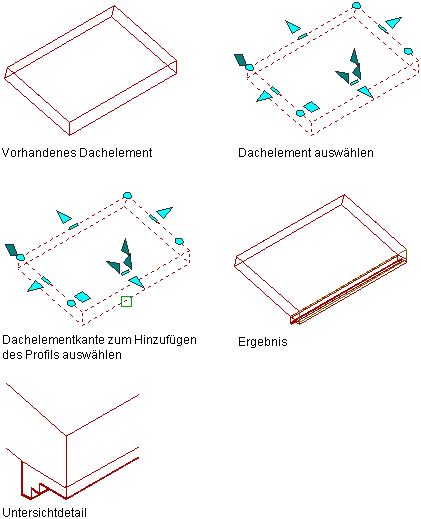 Vorhandenes Dachelement

Dachelement auswählen

Dachelementkante zum Hinzufügen des Profils auswählen

Ergebnis

Untersichtdetail