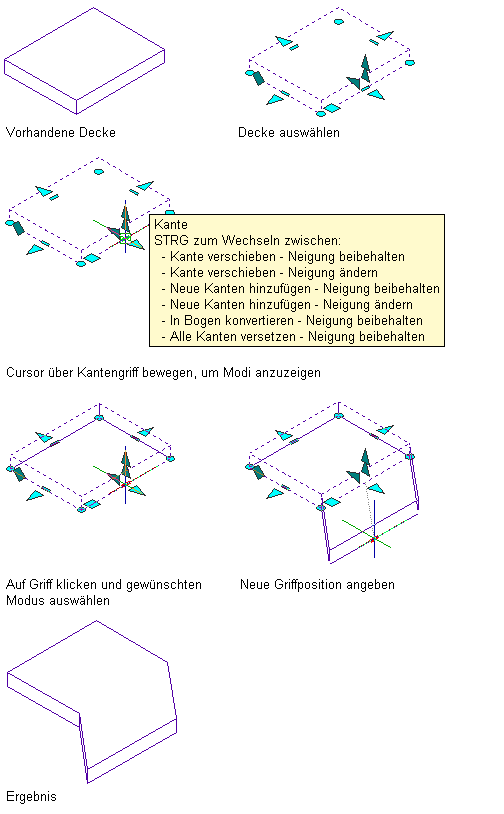 Vorhandene Decke

Decke auswählen

Kante
STRG zum Wechseln zwischen:
- Kante verschieben - Neigung beibehalten
- Kante verschieben - Neigung ändern
- Neue Kanten hinzufügen - Neigung beibehalten
- Neue Kanten hinzufügen - Neigung ändern
- In Bogen konvertieren - Neigung beibehalten
- Alle Kanten versetzen - Neigung beibehalten

Cursor über Kantengriff bewegen, um Modi anzuzeigen

Auf Griff klicken und gewünschten Modus auswählen

Neue Griffposition angeben

Ergebnis