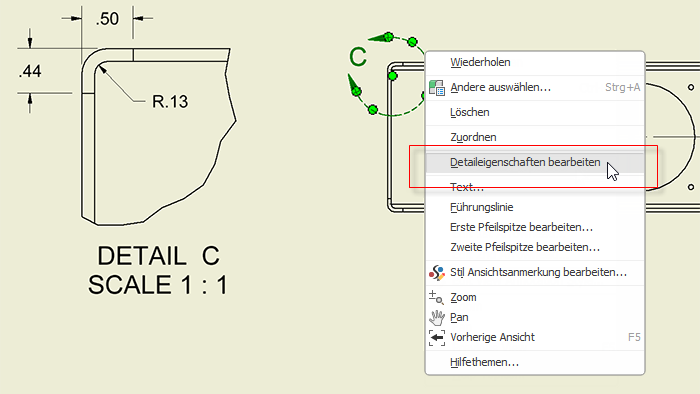 .50

.44

R.13

DETAIL C
SCALE 1 : 1

C

Wiederholen
Andere auswählen... Strg+A
Löschen
Zuordnen
Detaileigenschaften bearbeiten
Text...
Führungslinie
Erste Pfeilspitze bearbeiten...
Zweite Pfeilspitze bearbeiten...
Stil Ansichtsanmerkung bearbeiten...
Zoom
Pan
Vorherige Ansicht F5
Hilfethemen...