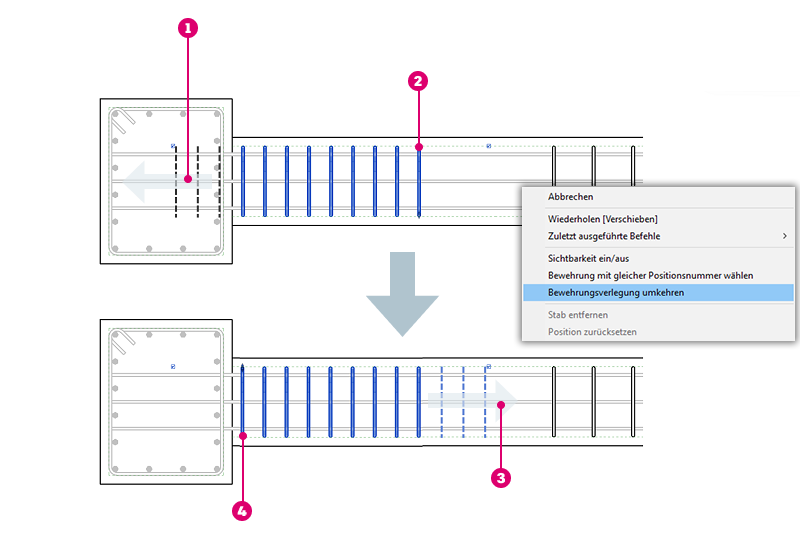 1

2

Abbrechen

Wiederholen [Verschieben]

Zuletzt ausgeführte Befehle

Sichtbarkeit ein/aus

Bewehrung mit gleicher Positionsnummer wählen

Bewehrungsverlegung umkehren

Stab entfernen

Position zurücksetzen

3

4