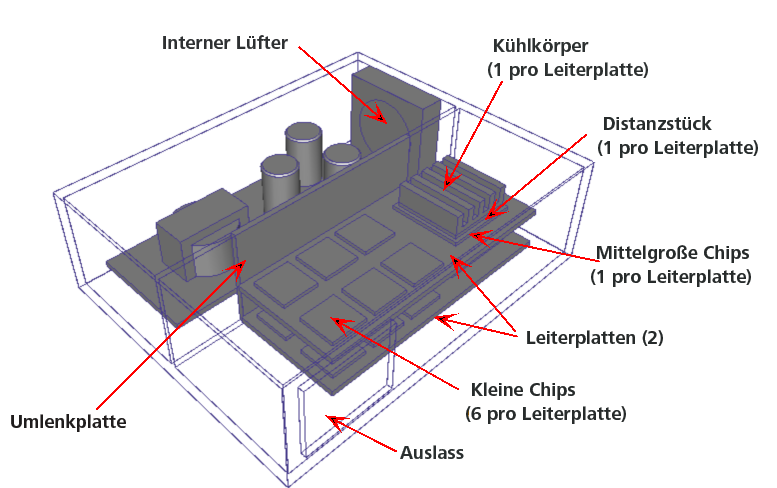 Interner Lüfter

Kühlkörper
(1 pro Leiterplatte)

Distanzstück
(1 pro Leiterplatte)

Mittelgroße Chips
(1 pro Leiterplatte)

Leiterplatten (2)

Kleine Chips
(6 pro Leiterplatte)

Umlenkplatte

Auslass