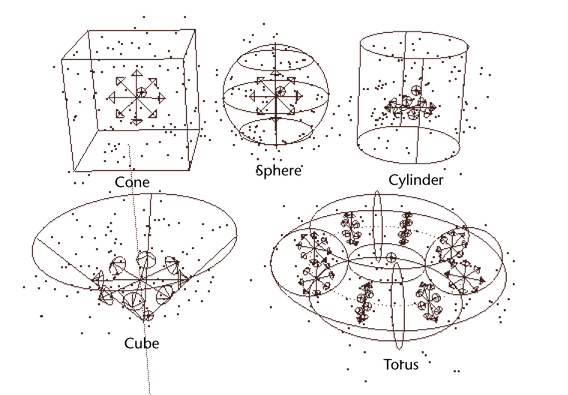 Cone

Sphere

Cylinder

Cube

Torus