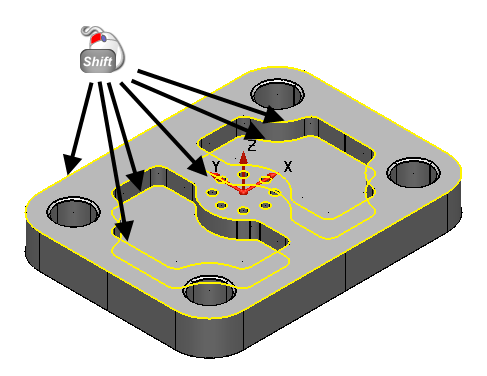 Shift

Z

Y

X