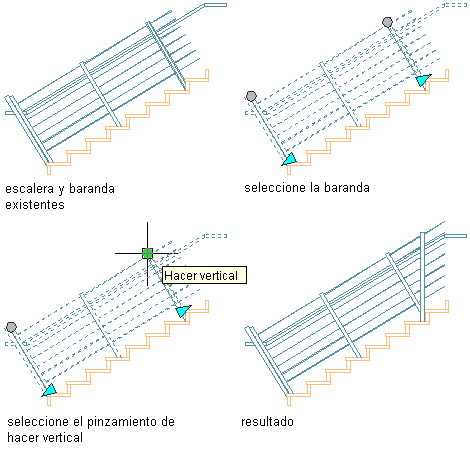 escalera y baranda existentes

seleccione la baranda

Hacer vertical

seleccione el pinzamiento de hacer vertical

resultado