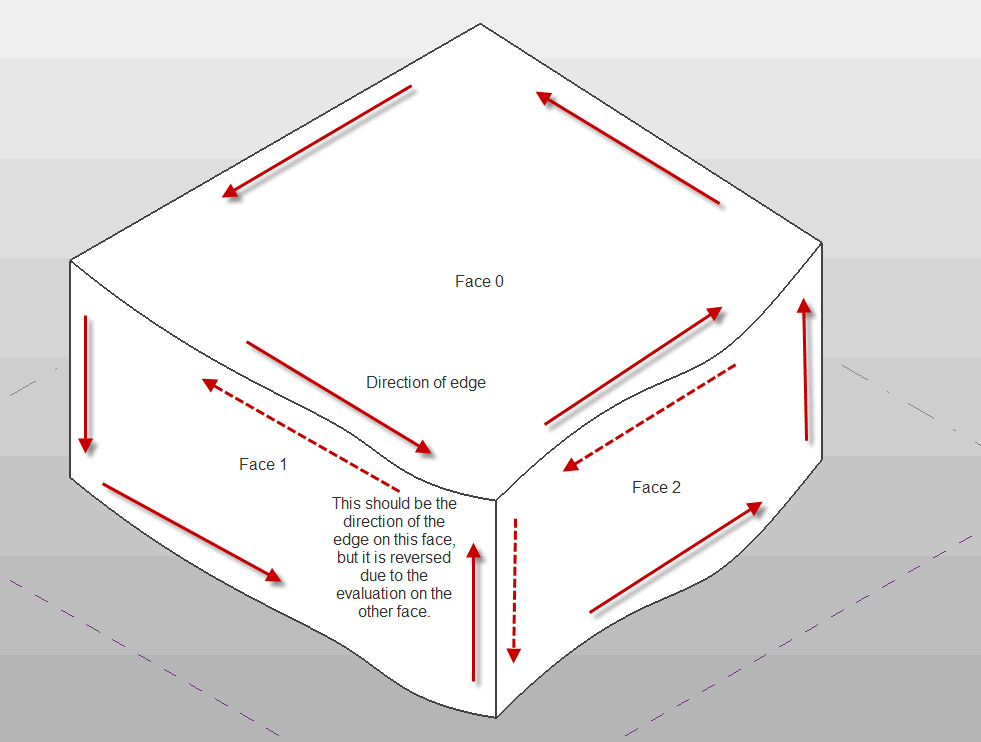 Face 0

Direction of edge

Face 1

Face 2

This should be the direction of the edge on this face, but it is reversed due to the evaluation on the other face.