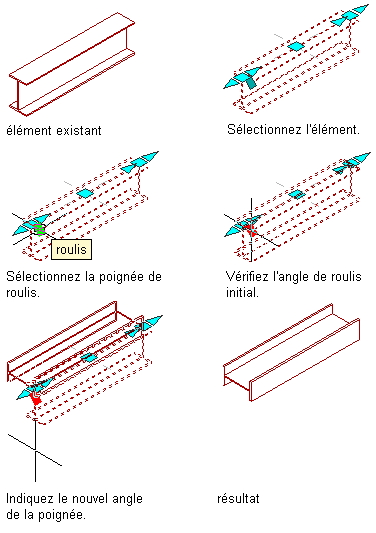 élément existant

Sélectionnez l'élément.

roulis

Sélectionnez la poignée de roulis.

Vérifiez l'angle de roulis initial.

Indiquez le nouvel angle de la poignée.

résultat