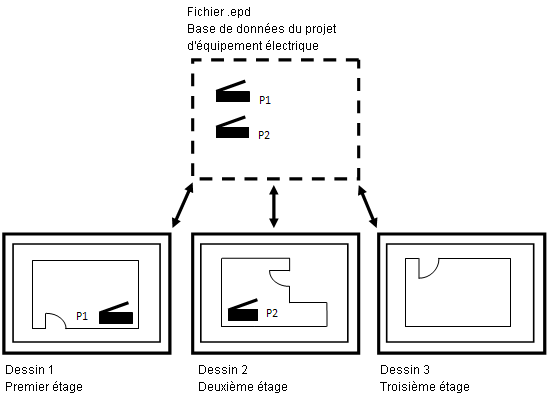 Fichier .epd
Base de données du projet
d'équipement électrique

P1

P2

P1

P2

Dessin 1
Premier étage

Dessin 2
Deuxième étage

Dessin 3
Troisième étage