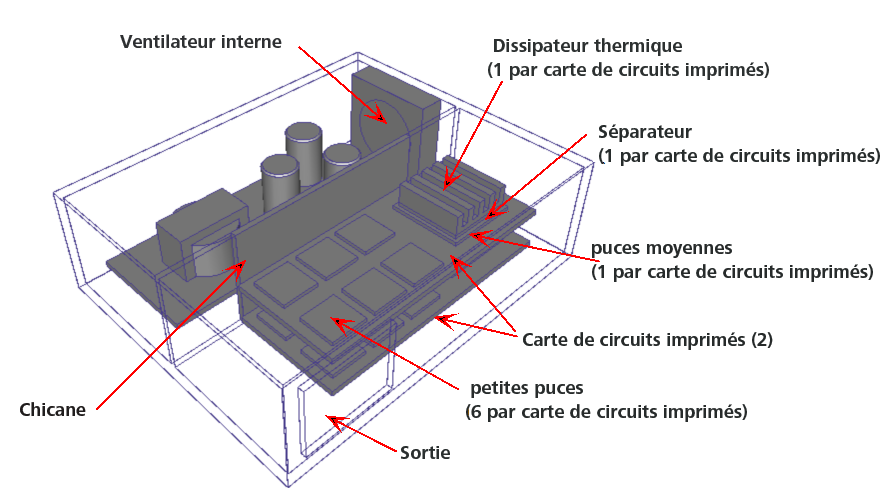 Ventilateur interne

Dissipateur thermique
(1 par carte de circuits imprimés)

Séparateur
(1 par carte de circuits imprimés)

puces moyennes
(1 par carte de circuits imprimés)

Carte de circuits imprimés (2)

petites puces
(6 par carte de circuits imprimés)

Chicane

Sortie