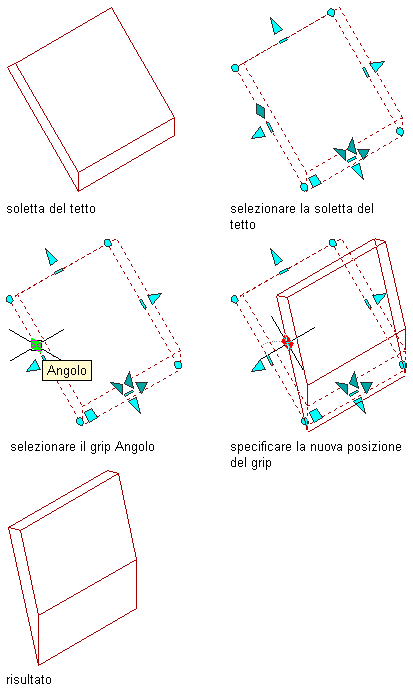 soletta del tetto

selezionare la soletta del tetto

Angolo

selezionare il grip Angolo

specificare la nuova posizione del grip

risultato