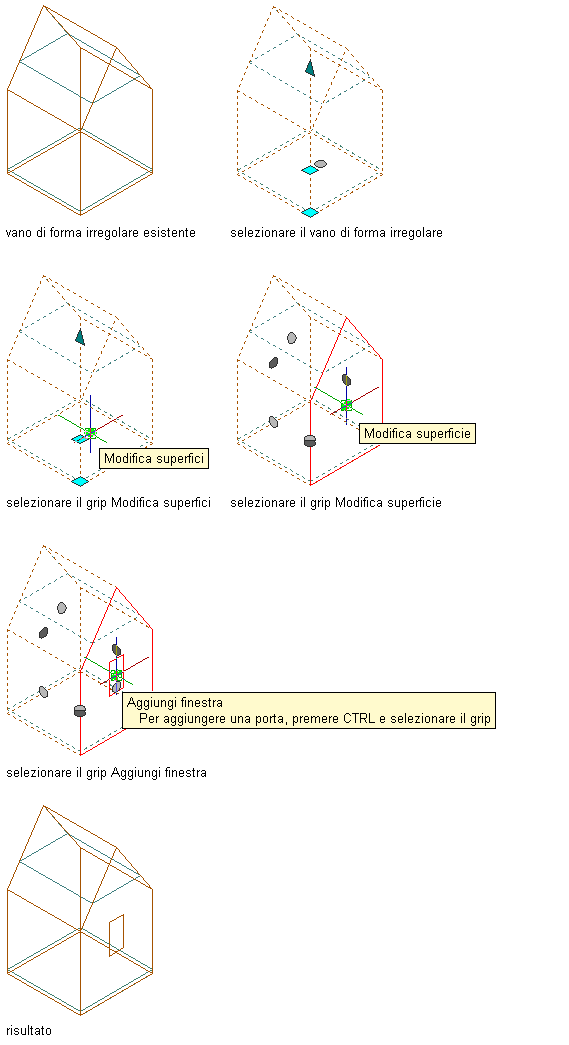 vano di forma irregolare esistente

selezionare il vano di forma irregolare

Modifica superfici

selezionare il grip Modifica superfici

Modifica superficie

selezionare il grip Modifica superficie

Aggiungi finestra
Per aggiungere una porta, premere CTRL e selezionare il grip

selezionare il grip Aggiungi finestra

risultato