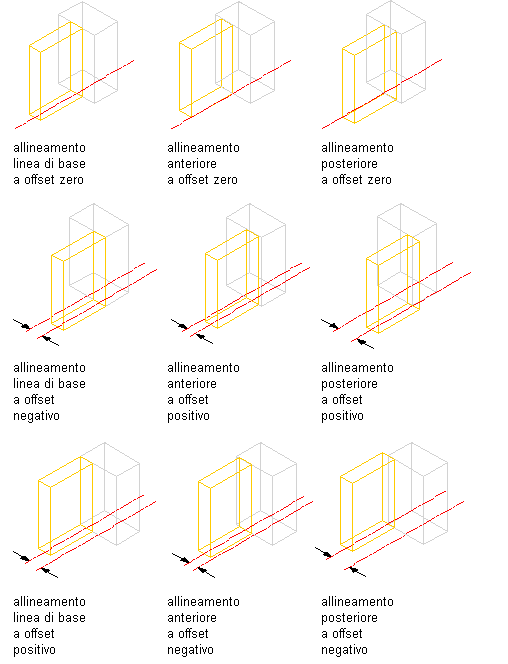 allineamento linea di base a offset zero

allineamento anteriore a offset zero

allineamento posteriore a offset zero

allineamento linea di base a offset negativo

allineamento anteriore a offset positivo

allineamento posteriore a offset positivo

allineamento linea di base a offset positivo

allineamento anteriore a offset negativo

allineamento posteriore a offset negativo