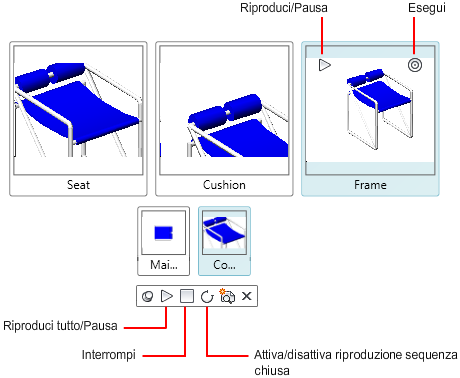 Riproduci/Pausa

Esegui

Seat

Cushion

Frame

Mai...

Co...

Riproduci tutto/Pausa

Interrompi

Attiva/disattiva riproduzione sequenza chiusa