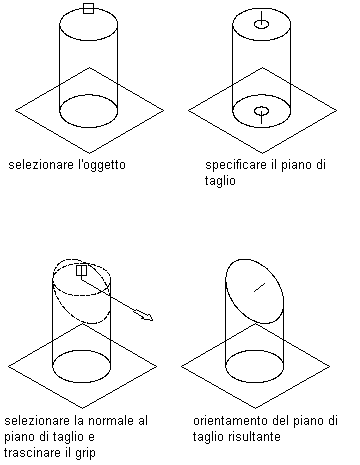 selezionare l'oggetto

specificare il piano di taglio

selezionare la normale al piano di taglio e trascinare il grip

orientamento del piano di taglio risultante