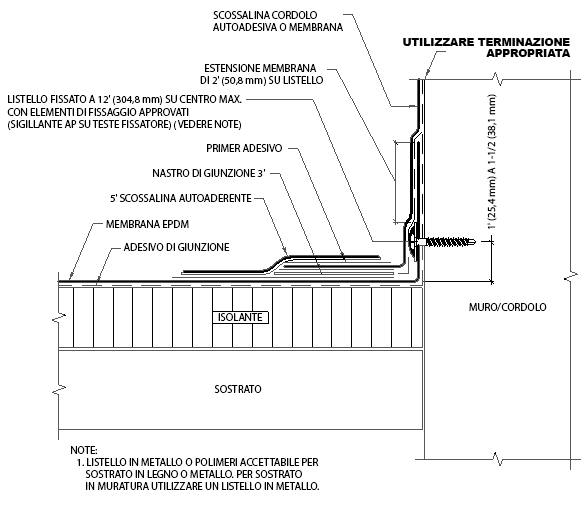 SCOSSALINA CORDOLO AUTOADESIVA O MEMBRANA

UTILIZZARE TERMINAZIONE APPROPRIATA

ESTENSIONE MEMBRANA DI 2' (50,8 mm) SU LISTELLO

LISTELLO FISSATO A 12' (304,8 mm) SU CENTRO MAX. CON ELEMENTI DI FISSAGGIO APPROVATI (SIGILLANTE AP SU TESTE FISSATORE) ( VEDERE NOTE)

PRIMER ADESIVO

NASTRO DI GIUNZIONE 3'

5' SCOSSALINA AUTOADERENTE

MEMBRANA EPDM

ADESIVO DI GIUNZIONE

1' (25,4 mm) A 1-1/2 (38,1 mm)

ISOLANTE

MURO/CORDOLO

SOSTRATO

NOTE:
1. LISTELLO IN METALLO O POLIMERI ACCETTABILE PER SOSTRATO IN LEGNO O METALLO. PER SOSTRATO IN MURATURA UTILIZZARE UN LISTELLO IN METALLO.