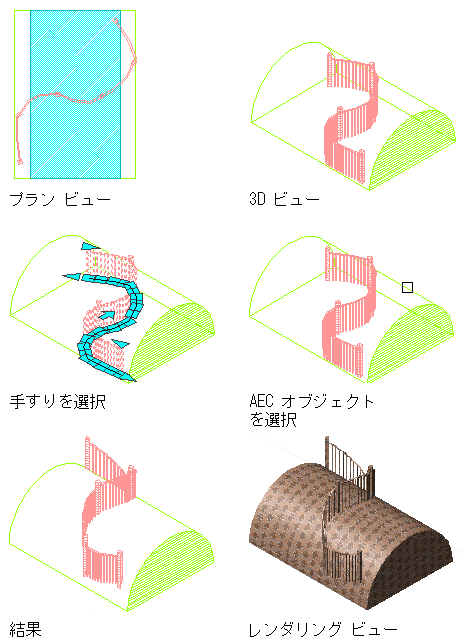 プラン ビュー

3D ビュー

手すりを選択

AEC オブジェクトを選択

結果

レンダリング ビュー