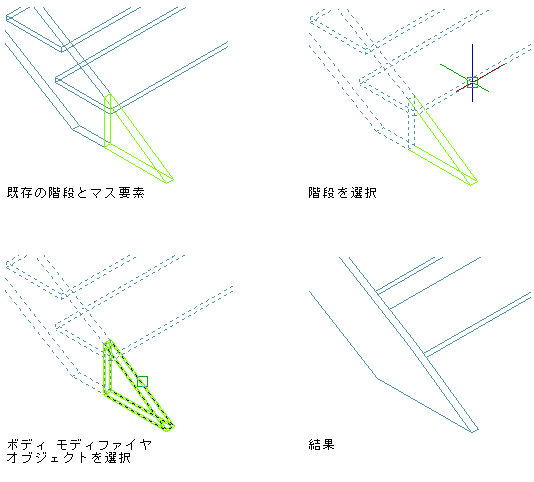 既存の階段とマス要素

階段を選択

ボディ モディファイヤ オブジェクトを選択

結果