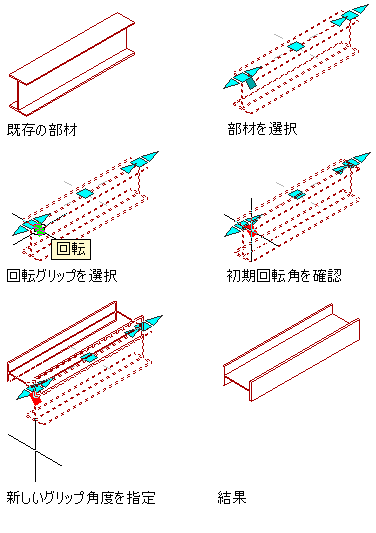 既存の部材

部材を選択

回転

回転グリップを選択

初期回転角を確認

新しいグリップ角度を指定

結果