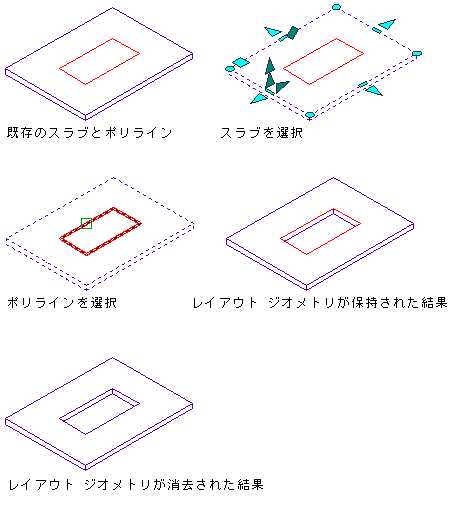 既存のスラブとポリライン

スラブを選択

ポリラインを選択

レイアウト ジオメトリが保持された結果

レイアウト ジオメトリが消去された結果