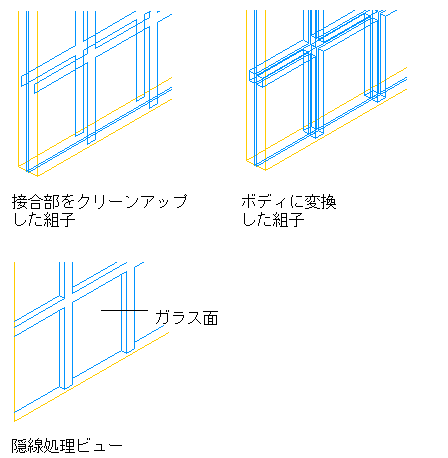 接合部をクリーンアップした組子

ボディに変換した組子

ガラス面

隠線処理ビュー