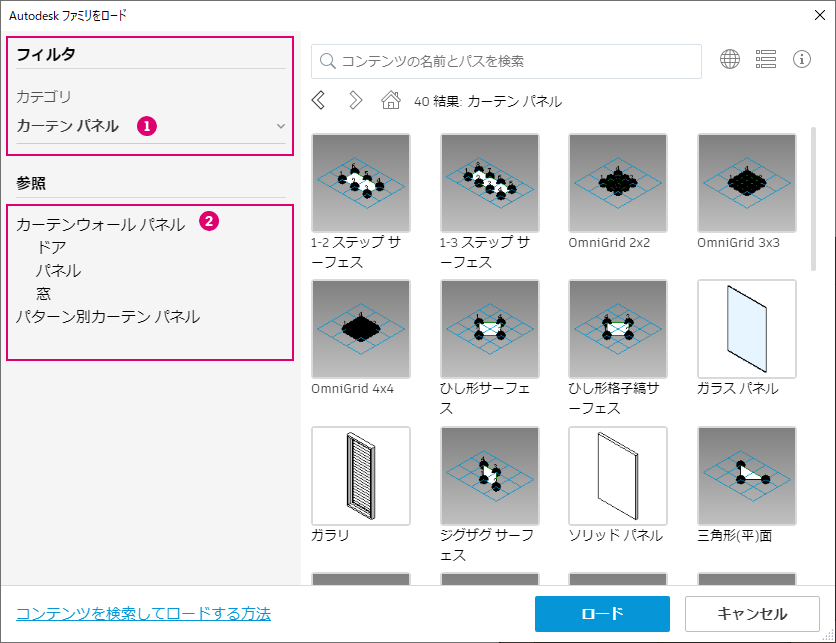 Autodesk ファミリをロード

フィルタ

カテゴリ

カーテン パネル

1

参照

カーテンウォール パネル

2

ドア

パネル

窓

パターン別カーテン パネル

コンテンツの名前とパスを検索

40 結果: カーテン パネル

1-2 ステップ サーフェス

1-3 ステップ サーフェス

OmniGrid 2x2

OmniGrid 3x3

OmniGrid 4x4

ひし形サーフェス

ひし形格子縞サーフェス

ガラス パネル

ガラリ

ジグザグ サーフェス

ソリッド パネル

三角形(平)面

コンテンツを検索してロードする方法

ロード

キャンセル