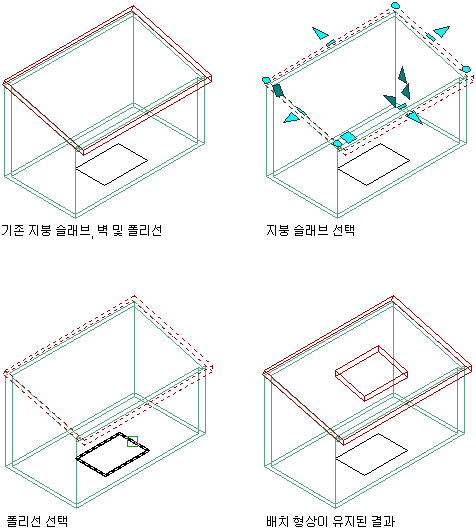 기존 지붕 슬래브, 벽 및 폴리선

지붕 슬래브 선택

폴리선 선택

배치 형상이 유지된 결과