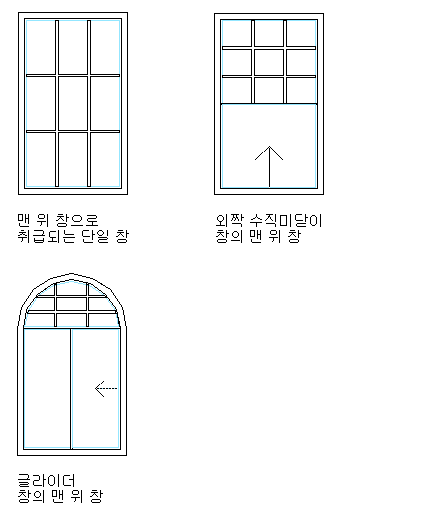 맨 위 창으로
취급되는 단일 창

외짝 수직미닫이
창의 맨 위 창

글라이더
창의 맨 위 창