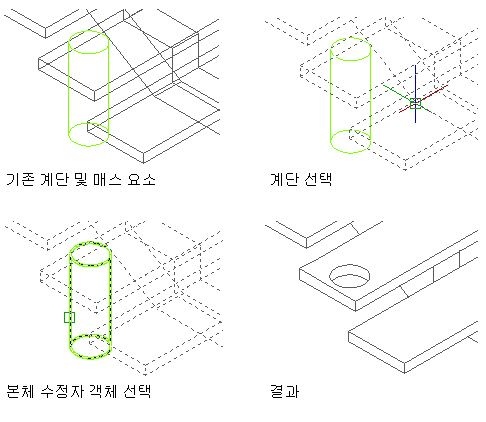 기존 계단 및 매스 요소

계단 선택

본체 수정자 객체 선택

결과