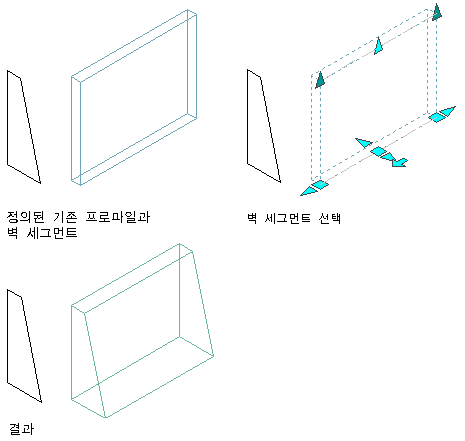 정의된 기존 프로파일과 벽 세그먼트

벽 세그먼트 선택

결과