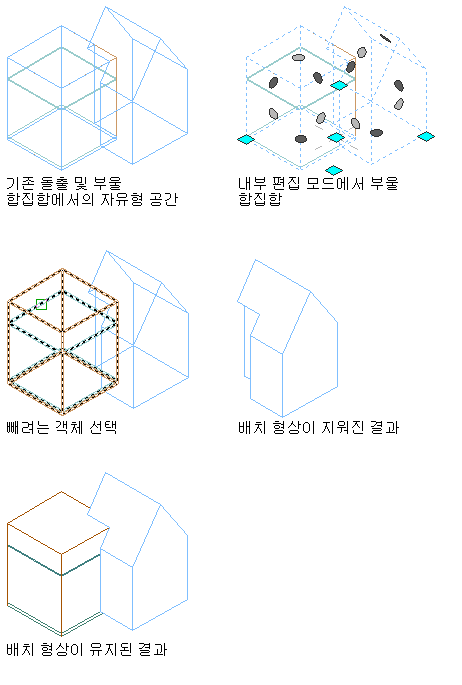 기존 돌출 및 부울 합집합에서의 자유형 공간

내부 편집 모드에서 부울 합집합

빼려는 객체 선택

배치 형상이 지워진 결과

배치 형상이 유지된 결과