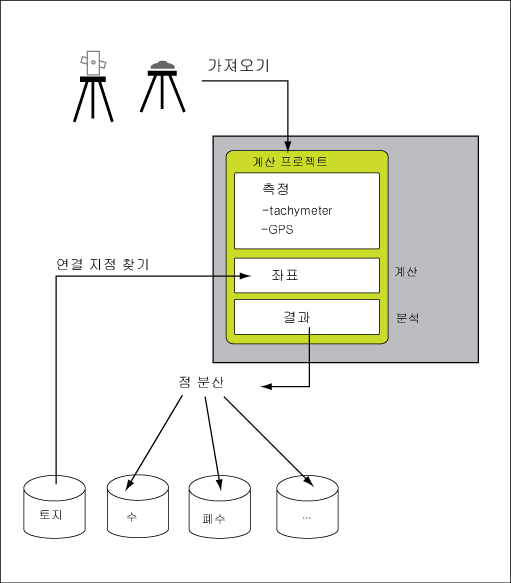 가져오기

계산 프로젝트

측정
-tachymeter
-GPS

연결 지점 찾기

좌표

계산

결과

분석

점 분산

토지

수

폐수

...