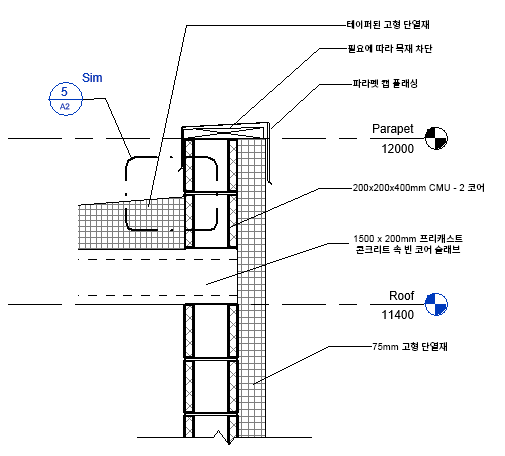 테이퍼된 고형 단열재

필요에 따라 목재 차단

파라펫 캡 플래싱

Sim

5

A2

Parapet
12000

200x200x400mm CMU - 2 코어

1500 x 200mm 프리캐스트 콘크리트 속 빈 코어 슬래브

Roof
11400

75mm 고형 단열재