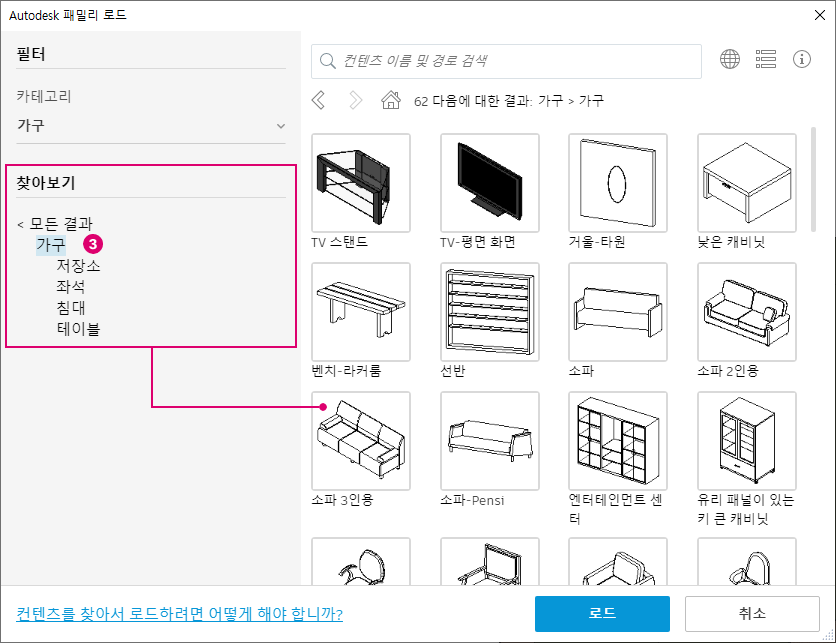 Autodesk 패밀리 로드

필터

카테고리

가구

찾아보기

< 모든 결과
가구 3
저장소
좌석
침대
테이블

컨텐츠 이름 및 경로 검색

62 다음에 대한 결과: 가구 > 가구

TV 스탠드
TV-평면 화면
거울-타원
낮은 캐비닛
벤치-라커룸
선반
소파
소파 2인용
소파 3인용
소파-Pensi
엔터테인먼트 센터
유리 패널이 있는 키 큰 캐비닛

컨텐츠를 찾아서 로드하려면 어떻게 해야 합니까?

로드

취소