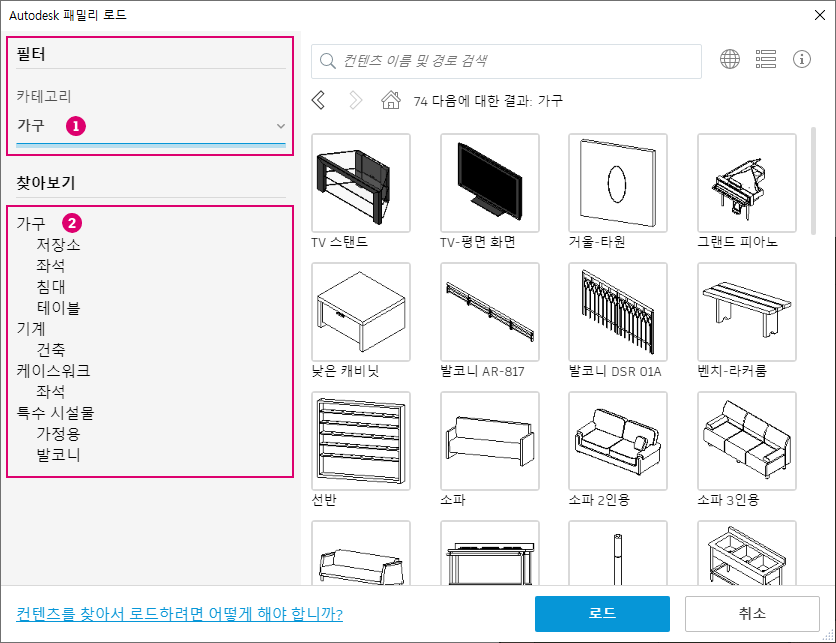 Autodesk 패밀리 로드

필터

카테고리

가구 1

찾아보기

가구 2
저장소
좌석
침대
테이블
기계
건축
케이스워크
좌석
특수 시설물
가정용
발코니

컨텐츠 이름 및 경로 검색

74 다음에 대한 결과: 가구

TV 스탠드
TV-평면 화면
거울-타원
그랜드 피아노
낮은 캐비닛
발코니 AR-817
발코니 DSR 01A
벤치-라커룸
선반
소파
소파 2인용
소파 3인용

컨텐츠를 찾아서 로드하려면 어떻게 해야 합니까?

로드

취소