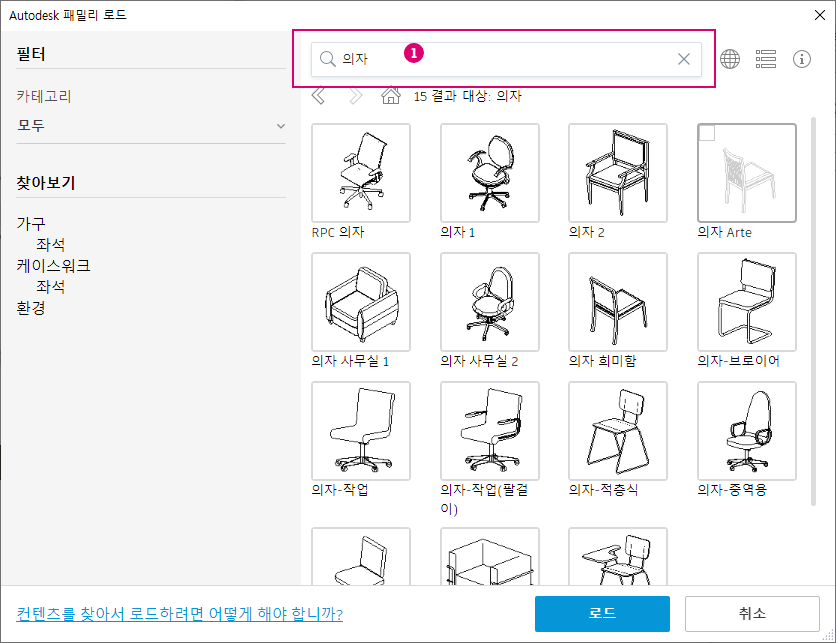 Autodesk 패밀리 로드

필터

카테고리

모두

찾아보기

가구
좌석
케이스워크
좌석
환경

의자

1

15 결과 대상: 의자

RPC 의자

의자 1

의자 2

의자 Arte

의자 사무실 1

의자 사무실 2

의자 희미함

의자-브로이어

의자-작업

의자-작업(팔걸이)

의자-적층식

의자-중역용

컨텐츠를 찾아서 로드하려면 어떻게 해야 합니까?

로드

취소